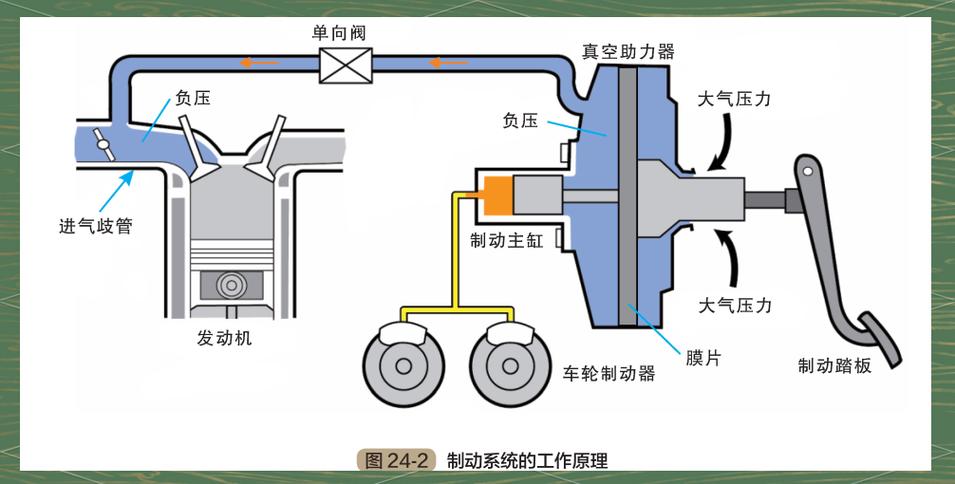 单向阀

真空助力器

负压

负压

大气压力

进气歧管

制动主缸

大气压力

发动机

膜片

车轮制动器

制动踏板

图 24-2 制动系统的工作原理